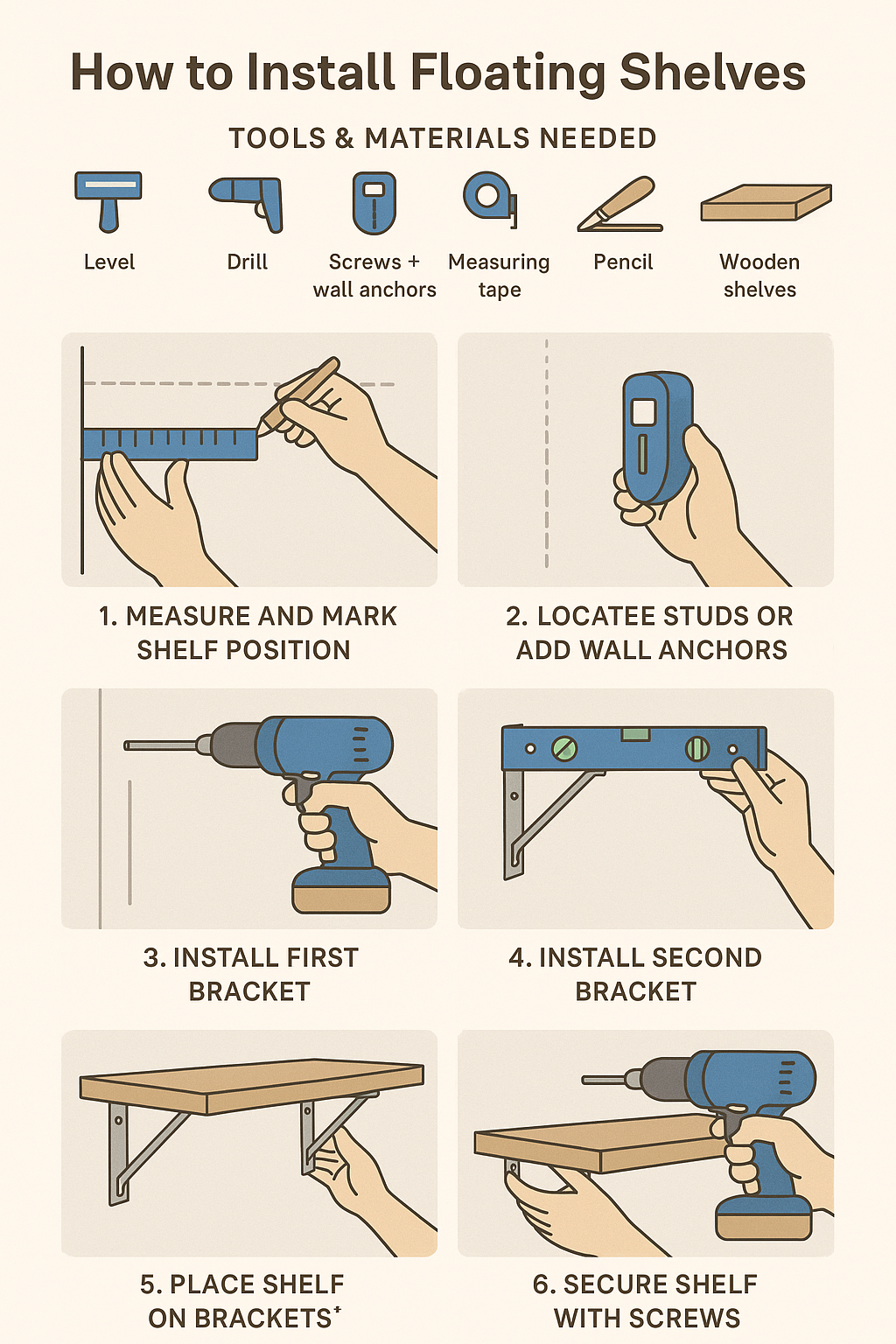 How to Install Floating Shelves

TOOLS & MATERIALS NEEDED

Level

Drill

Screws + wall anchors

Measuring tape

Pencil

Wooden shelves

1. MEASURE AND MARK SHELF POSITION

2. LOCATEE STUDS OR ADD WALL ANCHORS

3. INSTALL FIRST BRACKET

4. INSTALL SECOND BRACKET

5. PLACE SHELF ON BRACKETS*

6. SECURE SHELF WITH SCREWS