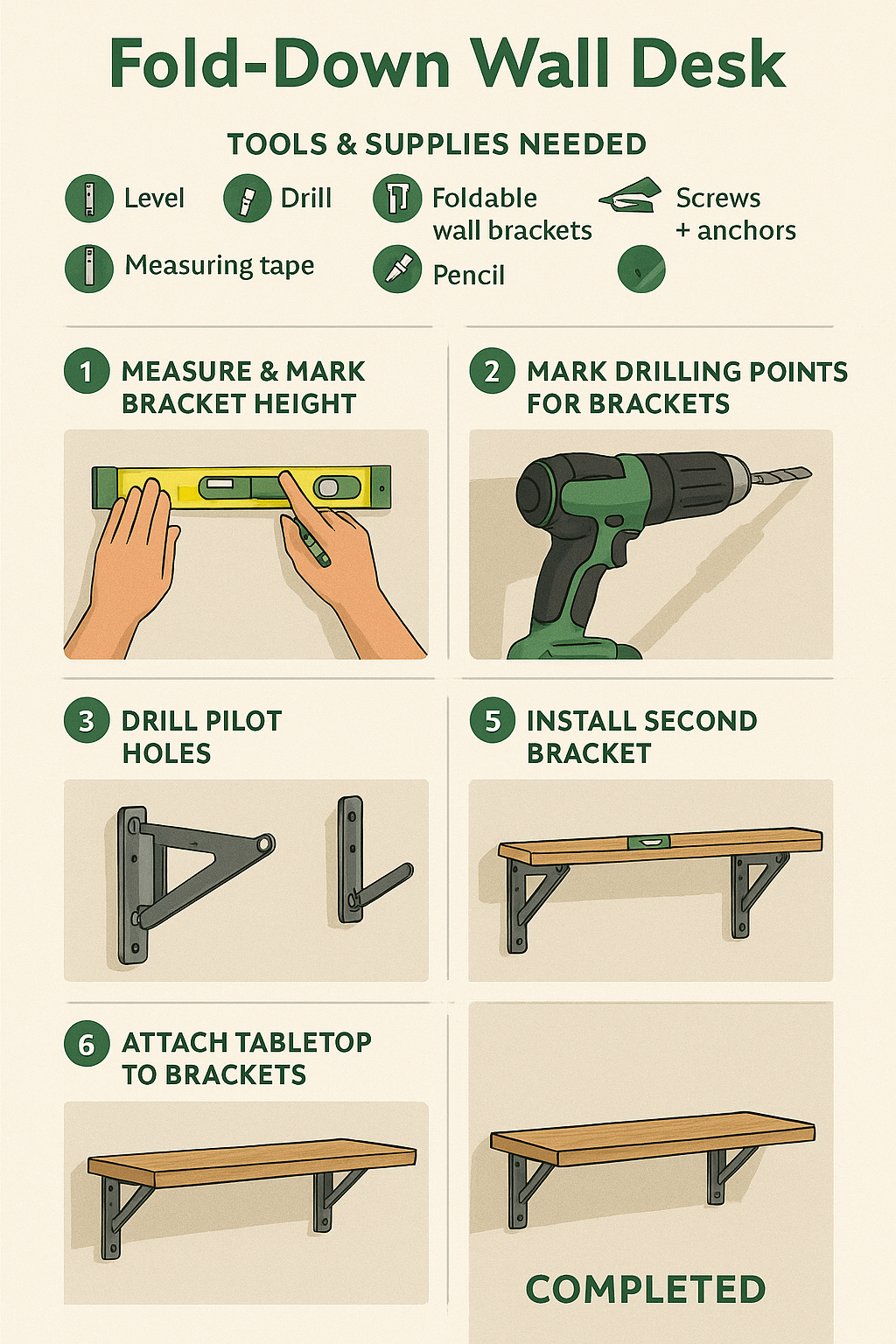 Fold-Down Wall Desk

TOOLS & SUPPLIES NEEDED

Level

Drill

Foldable wall brackets

Screws + anchors

Measuring tape

Pencil

1 MEASURE & MARK BRACKET HEIGHT

2 MARK DRILLING POINTS FOR BRACKETS

3 DRILL PILOT HOLES

5 INSTALL SECOND BRACKET

6 ATTACH TABLETOP TO BRACKETS

COMPLETED