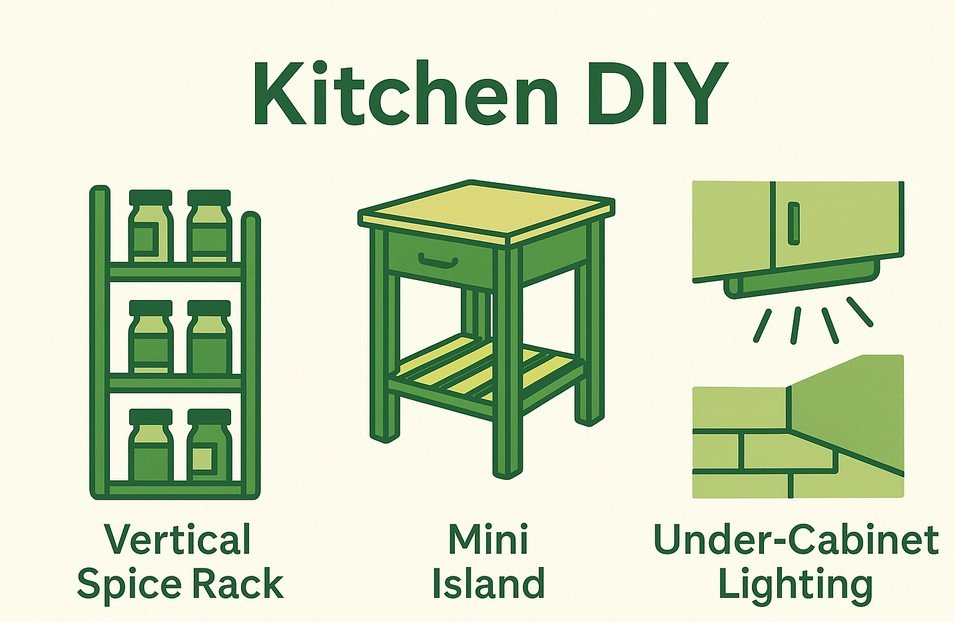 Kitchen DIY

Vertical Spice Rack

Mini Island

Under-Cabinet Lighting